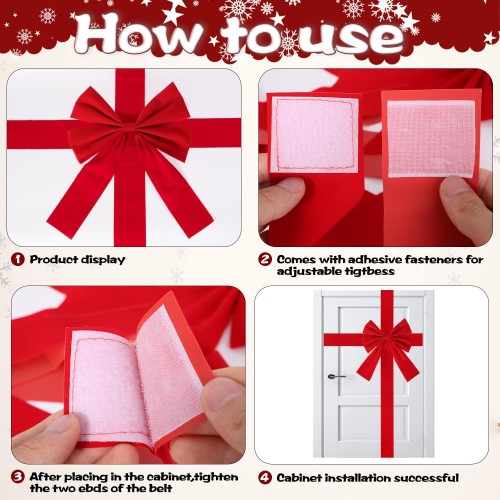 How to use

1 Product display

2 Comes with adhesive fasteners for adjustable tigtbess

3 After placing in the cabinet,tighten the two ebds of the belt

4 Cabinet installation successful