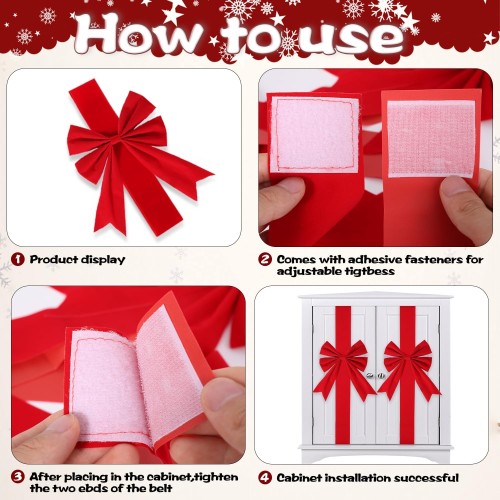 How to use

1 Product display

2 Comes with adhesive fasteners for adjustable tigtbess

3 After placing in the cabinet,tighten the two ebds of the belt

4 Cabinet installation successful